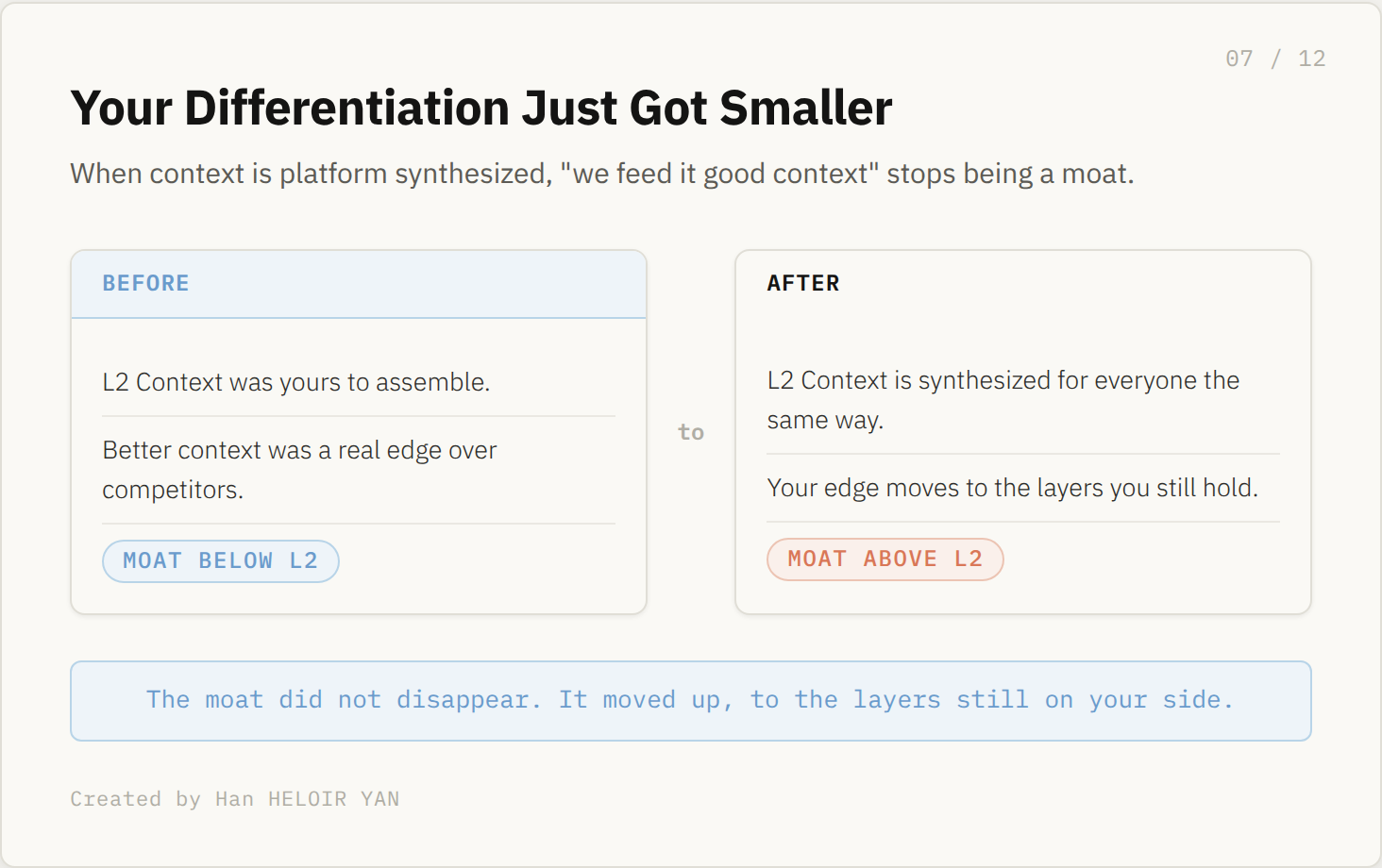 07 / 12

Your Differentiation Just Got Smaller

When context is platform synthesized, "we feed it good context" stops being a moat.

BEFORE

L2 Context was yours to assemble.

Better context was a real edge over competitors.

MOAT BELOW L2

to

AFTER

L2 Context is synthesized for everyone the same way.

Your edge moves to the layers you still hold.

MOAT ABOVE L2

The moat did not disappear. It moved up, to the layers still on your side.

Created by Han HELOIR YAN